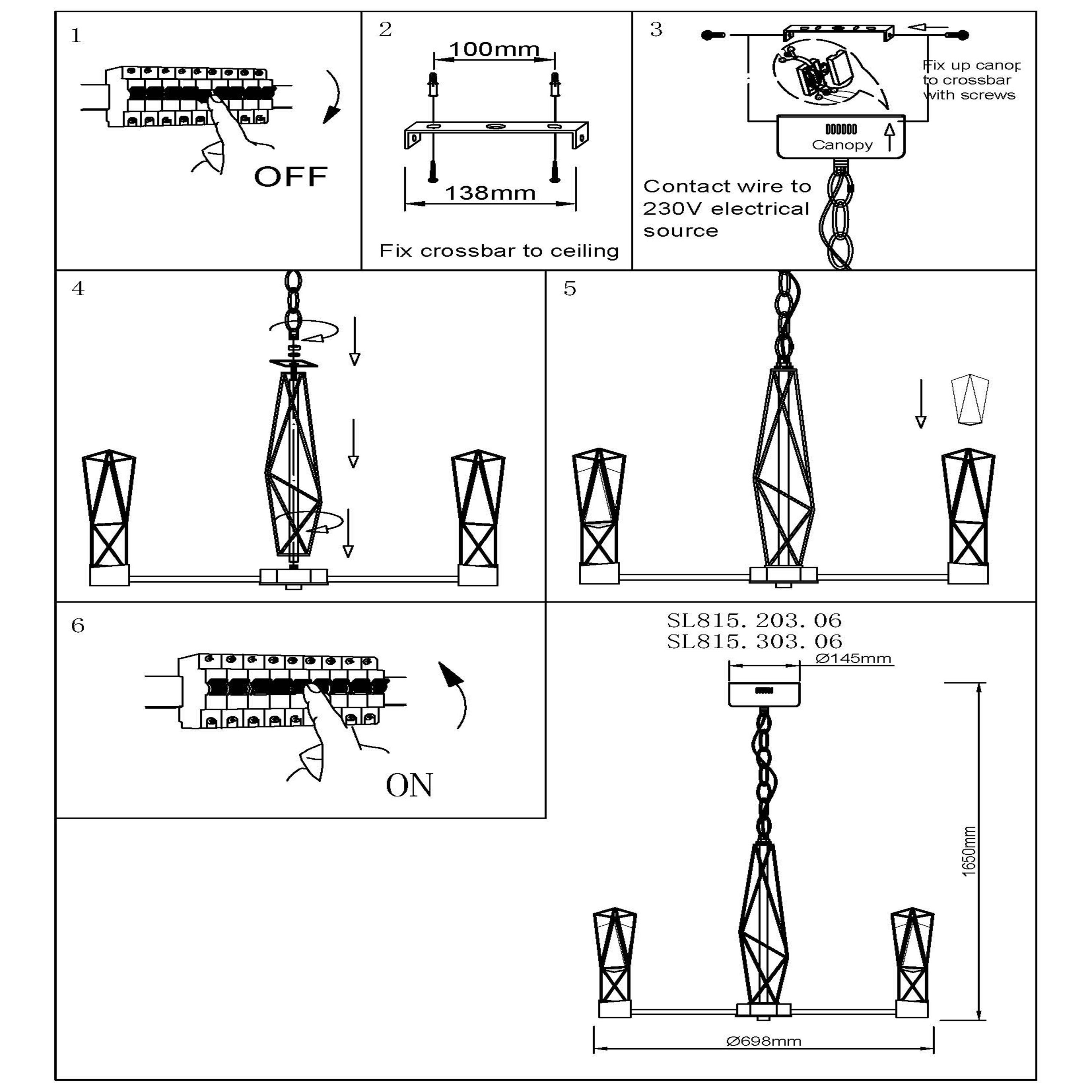 1

OFF

2

100mm

138mm

Fix crossbar to ceiling

3

Fix up canop to crossbar with screws

Canopy

Contact wire to 230V electrical source

4

5

6

ON

SL815. 203. 06
SL815. 303. 06

Ø145mm

1650mm

Ø698mm