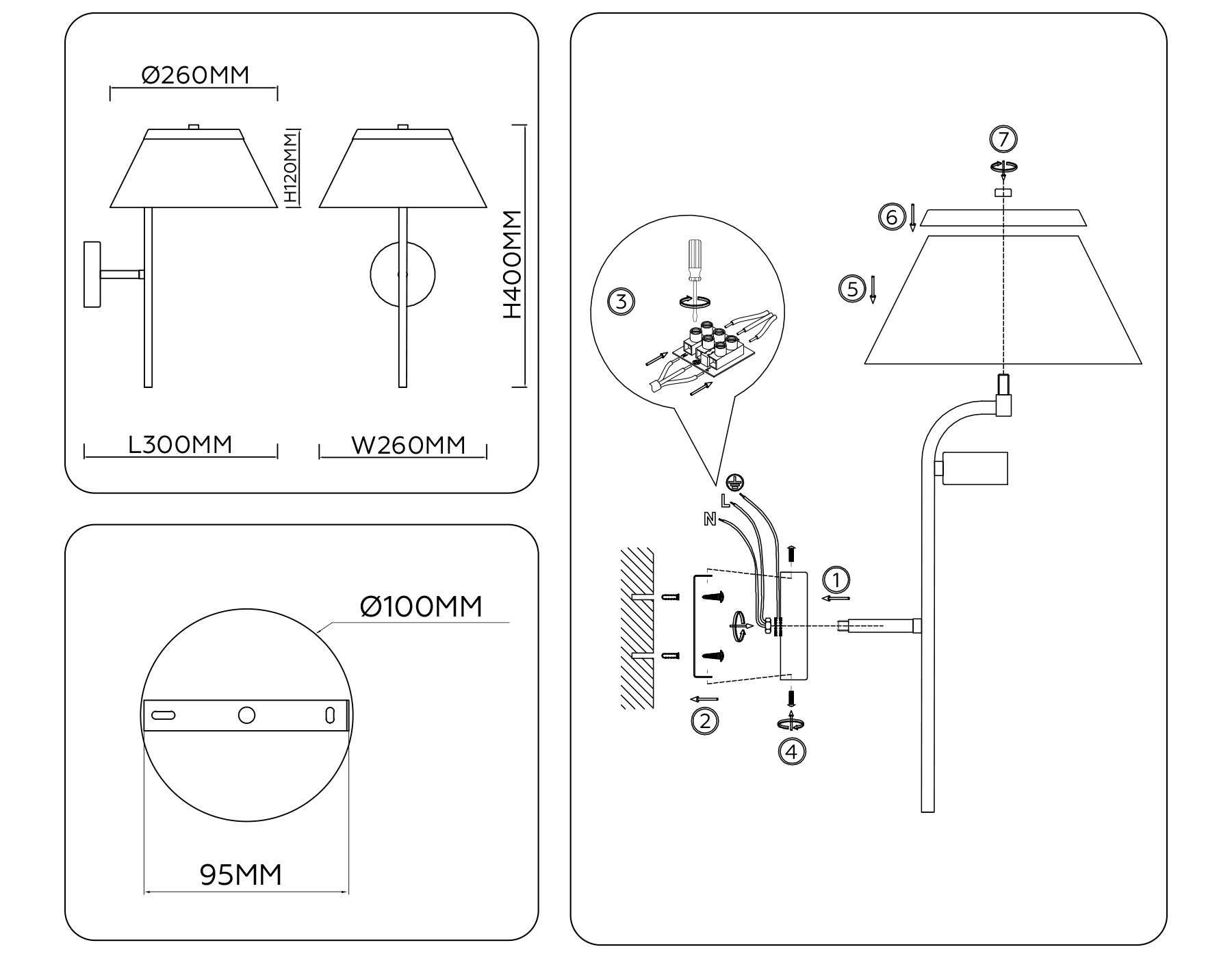 Ø260MM

H120MM

H400MM

L300MM

W260MM

Ø100MM

95MM

7

6

5

3

L

N

1

2

4